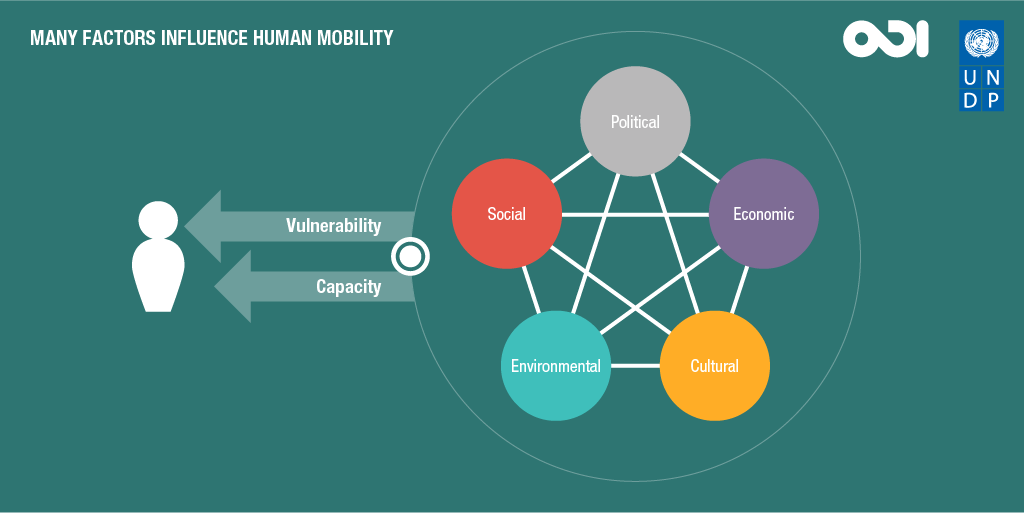 MANY FACTORS INFLUENCE HUMAN MOBILITY

ODI

U N
D P

Vulnerability

Capacity

Political

Social

Economic

Environmental

Cultural